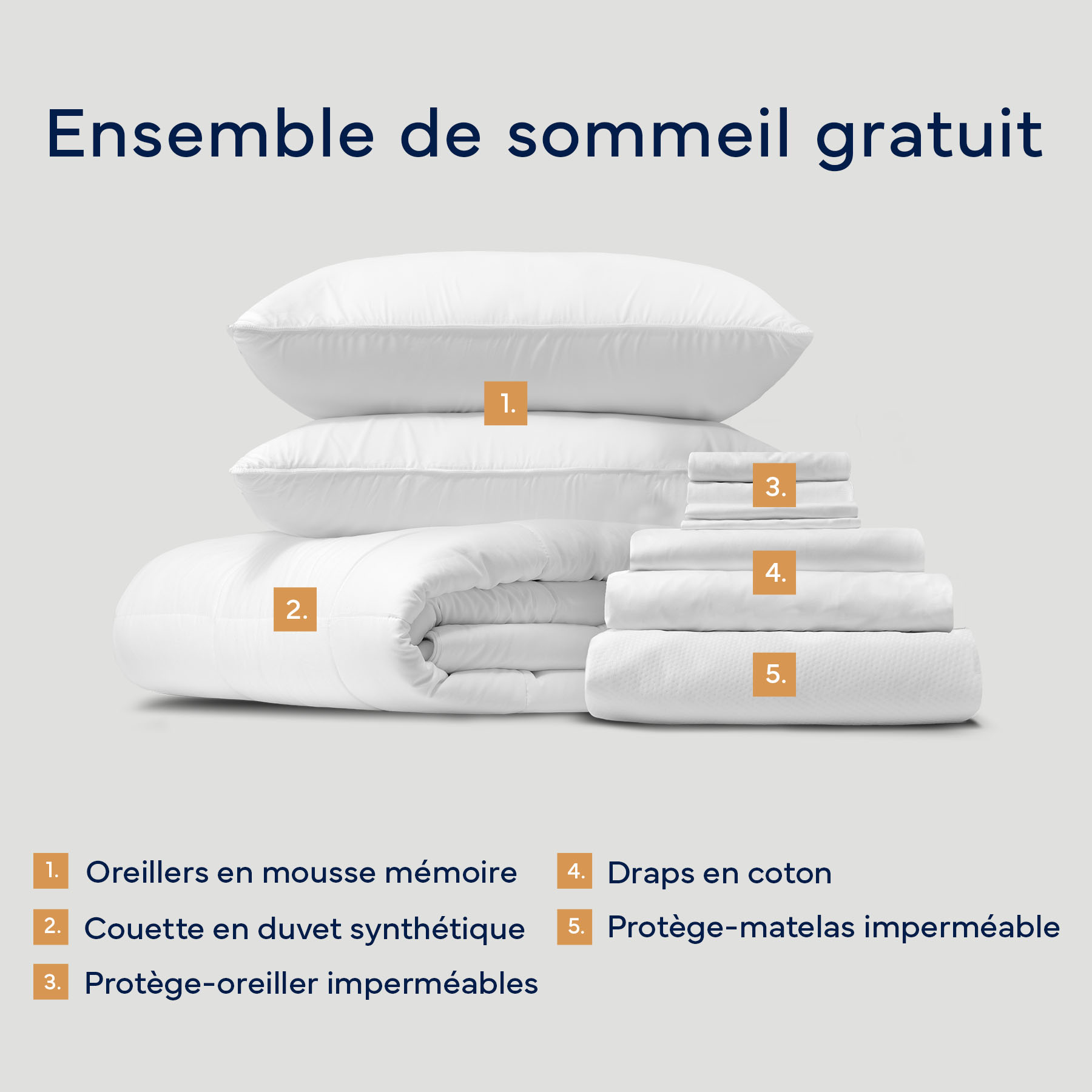 Ensemble de sommeil gratuit

1.

3.

4.

2.

5.

1. Oreillers en mousse mémoire

2. Couette en duvet synthétique

3. Protège-oreiller imperméables

4. Draps en coton

5. Protège-matelas imperméable